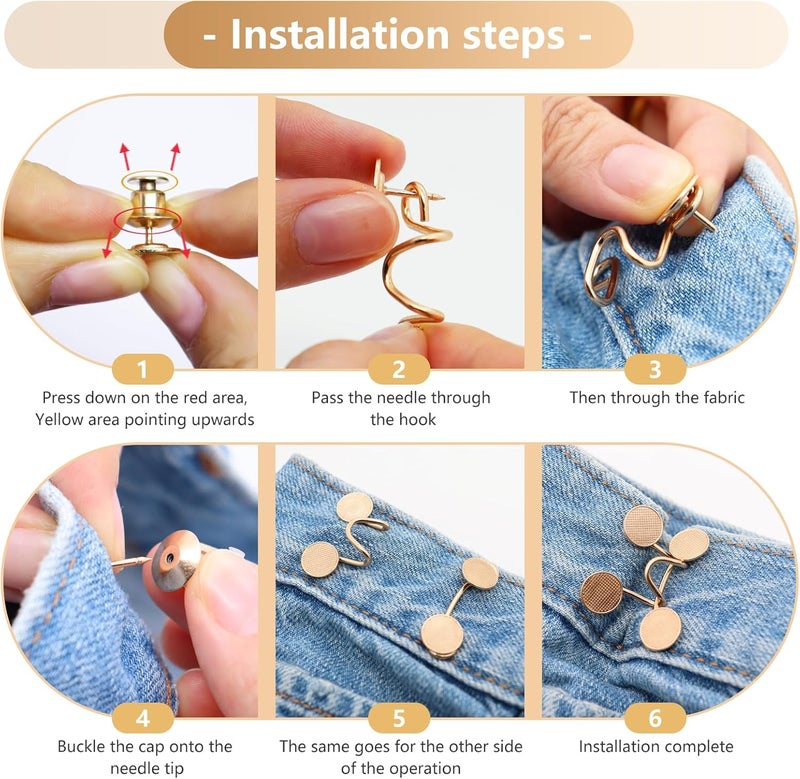 - Installation steps -

1
Press down on the red area, Yellow area pointing upwards

2
Pass the needle through the hook

3
Then through the fabric

4
Buckle the cap onto the needle tip

5
The same goes for the other side of the operation

6
Installation complete